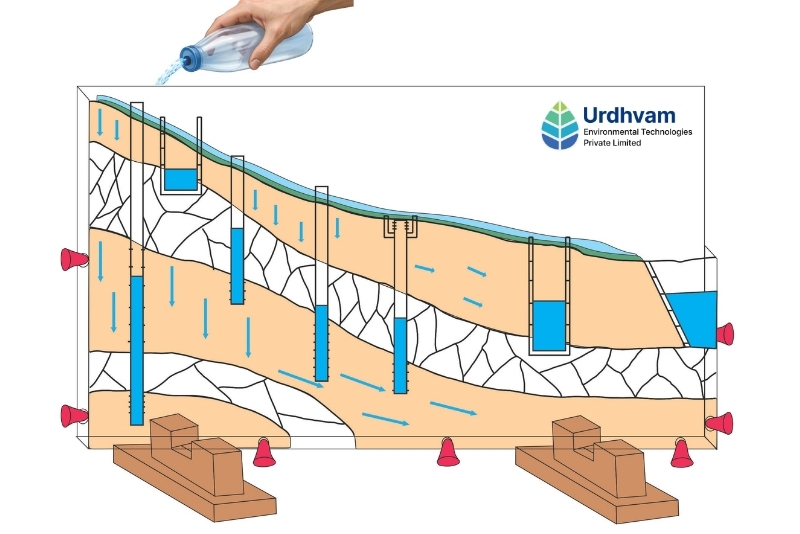 Urdhvam
Environmental Technologies
Private Limited